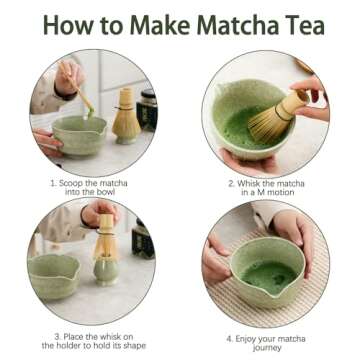 How to Make Matcha Tea

1. Scoop the matcha into the bowl

2. Whisk the matcha in a M motion

3. Place the whisk on the holder to hold its shape

4. Enjoy your matcha journey