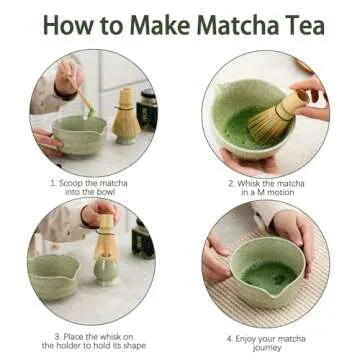 How to Make Matcha Tea

1. Scoop the matcha into the bowl

2. Whisk the matcha in a M motion

3. Place the whisk on the holder to hold its shape

4. Enjoy your matcha journey