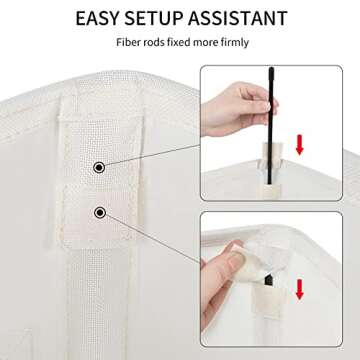 EASY SETUP ASSISTANT

Fiber rods fixed more firmly