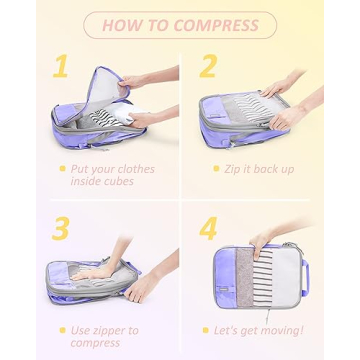 HOW TO COMPRESS

1

Put your clothes inside cubes

2

Zip it back up

3

Use zipper to compress

4

Let's get moving!