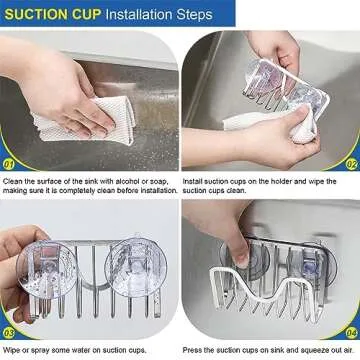 SUCTION CUP Installation Steps

01

Clean the surface of the sink with alcohol or soap, making sure it is completely clean before installation.

02

Install suction cups on the holder and wipe the suction cups clean.

03

Wipe or spray some water on suction cups.

04

Press the suction cups on sink and squeeze out air.