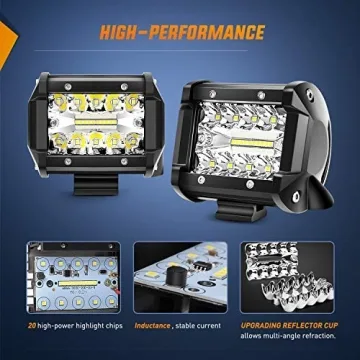 HIGH-PERFORMANCE

20 high-power highlight chips

Inductance , stable current

UPGRADING REFLECTOR CUP allows multi-angle refraction.