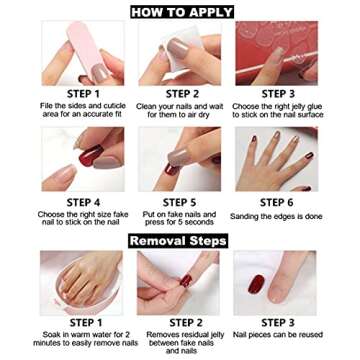 HOW TO APPLY

STEP 1
File the sides and cuticle area for an accurate fit

STEP 2
Clean your nails and wait for them to air dry

STEP 3
Choose the right jelly glue to stick on the nail surface

STEP 4
Choose the right size fake nail to stick on the nail

STEP 5
Put on fake nails and press for 5 seconds

STEP 6
Sanding the edges is done

Removal Steps

STEP 1
Soak in warm water for 2 minutes to easily remove nails

STEP 2
Removes residual jelly between fake nails and nails

STEP 3
Nail pieces can be reused