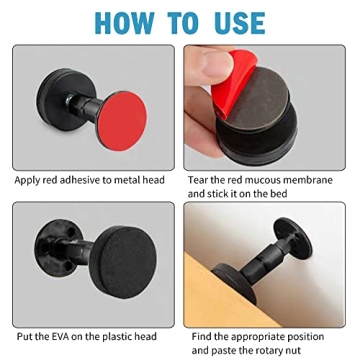 HOW TO USE

Apply red adhesive to metal head

Tear the red mucous membrane and stick it on the bed

Put the EVA on the plastic head

Find the appropriate position and paste the rotary nut