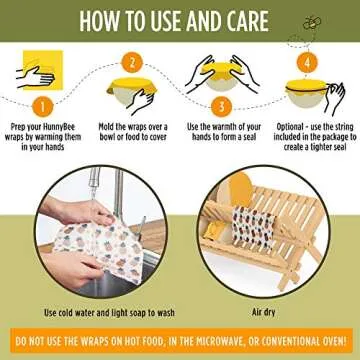 HOW TO USE AND CARE

1
Prep your HunnyBee wraps by warming them in your hands

2
Mold the wraps over a bowl or food to cover

3
Use the warmth of your hands to form a seal

4
Optional - use the string included in the package to create a tighter seal

Use cold water and light soap to wash

Air dry

DO NOT USE THE WRAPS ON HOT FOOD, IN THE MICROWAVE, OR CONVENTIONAL OVEN!