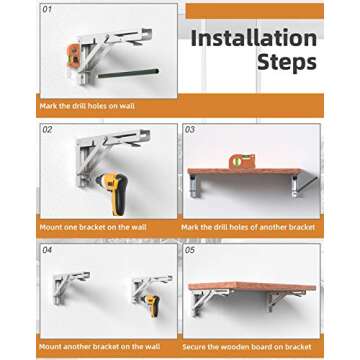 Installation Steps

01

Mark the drill holes on wall

02

Mount one bracket on the wall

03

Mark the drill holes of another bracket

04

Mount another bracket on the wall

05

Secure the wooden board on bracket