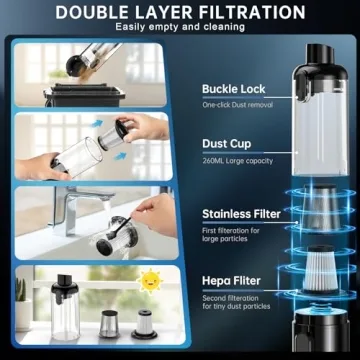 DOUBLE LAYER FILTRATION
Easily empty and cleaning

Buckle Lock
One-click Dust removal

Dust Cup
260ML Large capacity

Stainless Filter
First filteration for large particles

Hepa Fliter
Second filteration for tiny dust particles