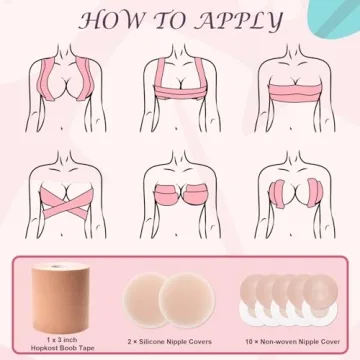 HOW TO APPLY

1 x 3 inch
Hopkost Boob Tape

2 × Silicone Nipple Covers

10 × Non-woven Nipple Cover