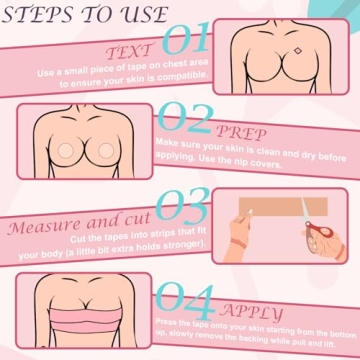 STEPS TO USE

01 TEXT
Use a small piece of tape on chest area to ensure your skin is compatible.

02 PREP
Make sure your skin is clean and dry before applying. Use the nip covers.

03 Measure and cut
Cut the tapes into strips that fit your body (a little bit extra holds stronger).

04 APPLY
Press the tape onto your skin starting from the bottom up, slowly remove the backing while pull and lift.