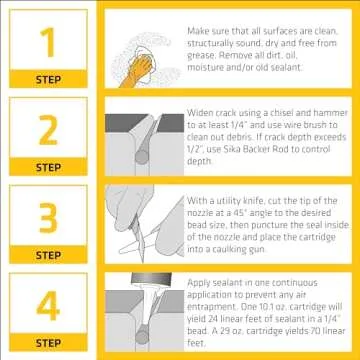 1

STEP

Make sure that all surfaces are clean, structurally sound, dry and free from grease. Remove all dirt, oil, moisture and/or old sealant.

2

STEP

Widen crack using a chisel and hammer to at least 1/4" and use wire brush to clean out debris. If crack depth exceeds 1/2", use Sika Backer Rod to control depth.

3

STEP

With a utility knife, cut the tip of the nozzle at a 45° angle to the desired bead size, then puncture the seal inside of the nozzle and place the cartridge into a caulking gun.

4

STEP

Apply sealant in one continuous application to prevent any air entrapment. One 10.1 oz. cartridge will yield 24 linear feet of sealant in a 1/4" bead. A 29 oz. cartridge yields 70 linear feet.