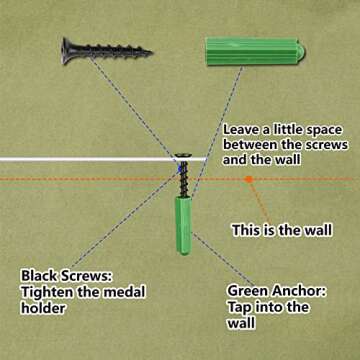 Leave a little space between the screws and the wall

This is the wall

Black Screws: Tighten the medal holder

Green Anchor: Tap into the wall