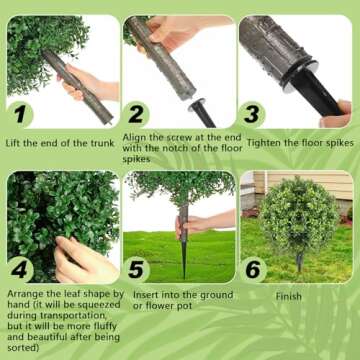 1

Lift the end of the trunk

2

Align the screw at the end with the notch of the floor spikes

3

Tighten the floor spikes

4

Arrange the leaf shape by hand (it will be squeezed during transportation, but it will be more fluffy and beautiful after being sorted)

5

Insert into the ground or flower pot

6

Finish