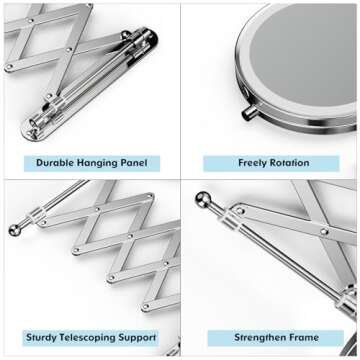 Durable Hanging Panel

Freely Rotation

Sturdy Telescoping Support

Strengthen Frame