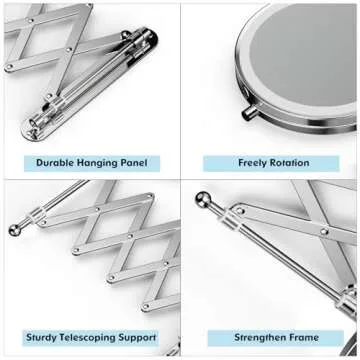 Durable Hanging Panel

Freely Rotation

Sturdy Telescoping Support

Strengthen Frame