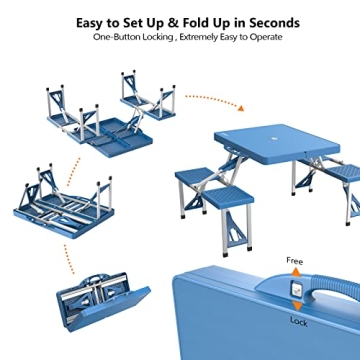 Easy to Set Up & Fold Up in Seconds
One-Button Locking , Extremely Easy to Operate

Free

Lock