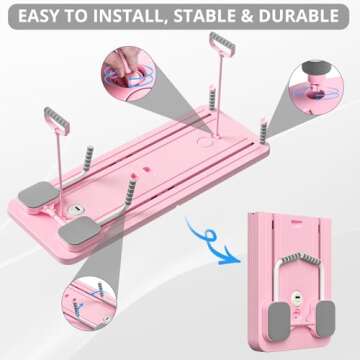 EASY TO INSTALL, STABLE & DURABLE