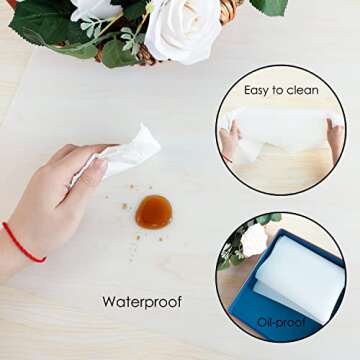 Easy to clean

Waterproof

Oil-proof