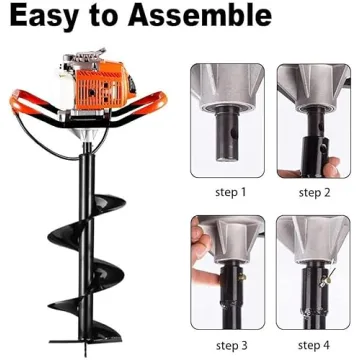 Easy to Assemble

step 1

step 2

step 3

step 4