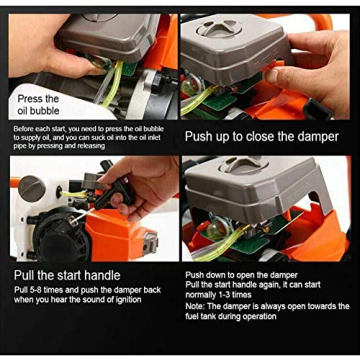 Press the oil bubble

Before each start, you need to press the oil bubble to supply oil, and you can suck oil into the oil inlet pipe by pressing and releasing

Push up to close the damper

Pull the start handle

Pull 5-8 times and push the damper back when you hear the sound of ignition

Push down to open the damper
Pull the start handle again, it can start normally 1-3 times
Note: The damper is always open towards the fuel tank during operation