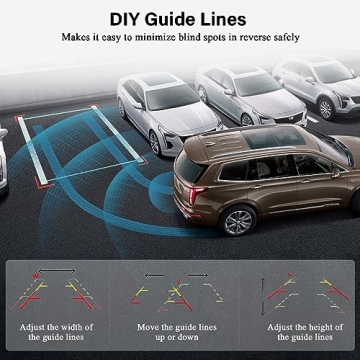 DIY Guide Lines

Makes it easy to minimize blind spots in reverse safely

W

Adjust the width of the guide lines

V

Move the guide lines up or down

H

Adjust the height of the guide lines