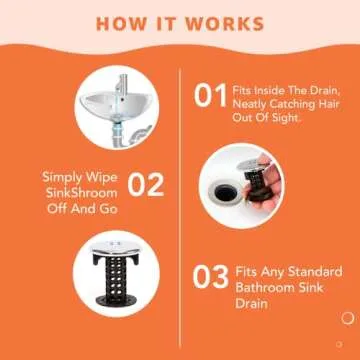 HOW IT WORKS

01 Fits Inside The Drain, Neatly Catching Hair Out Of Sight.

Simply Wipe SinkShroom Off And Go 02

03 Fits Any Standard Bathroom Sink Drain