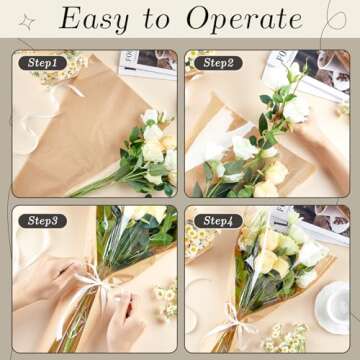 Easy to Operate

Step1

Step2

Step3

Step4