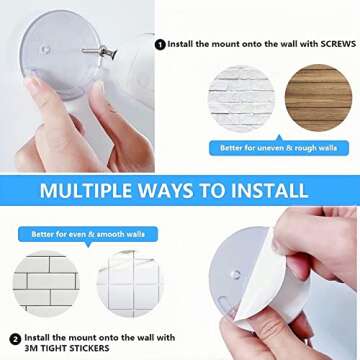 1 Install the mount onto the wall with SCREWS

Better for uneven & rough walls

MULTIPLE WAYS TO INSTALL

Better for even & smooth walls

2 Install the mount onto the wall with 3M TIGHT STICKERS