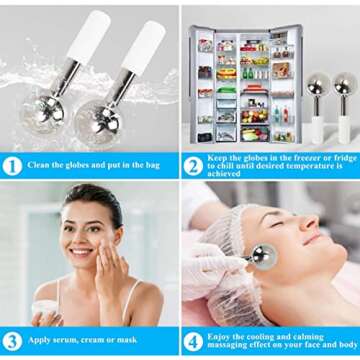 1 Clean the globes and put in the bag

2 Keep the globes in the freezer or fridge to chill until desired temperature is achieved

3 Apply serum, cream or mask

4 Enjoy the cooling and calming massaging effect on your face and body