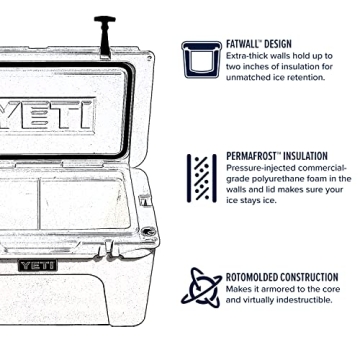 YETI

YETI

FATWALL™ DESIGN
Extra-thick walls hold up to two inches of insulation for unmatched ice retention.

PERMAFROST™ INSULATION
Pressure-injected commercial-grade polyurethane foam in the walls and lid makes sure your ice stays ice.

ROTOMOLDED CONSTRUCTION
Makes it armored to the core and virtually indestructible.