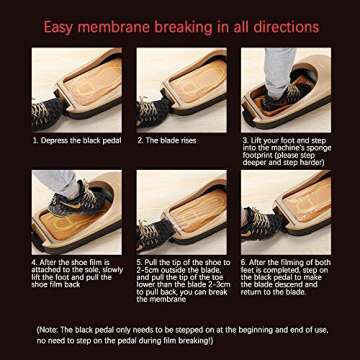 Easy membrane breaking in all directions

1. Depress the black pedal

2. The blade rises

3. Lift your foot and step into the machine's sponge footprint (please step deeper and step harder)

4. After the shoe film is attached to the sole, slowly lift the foot and pull the shoe film back

5. Pull the tip of the shoe to 2-5cm outside the blade, and pull the tip of the toe lower than the blade 2-3cm to pull back, you can break the membrane

6. After the filming of both feet is completed, step on the black pedal to make the blade descend and return to the blade.

(Note: The black pedal only needs to be stepped on at the beginning and end of use, no need to step on the pedal during film breaking!)