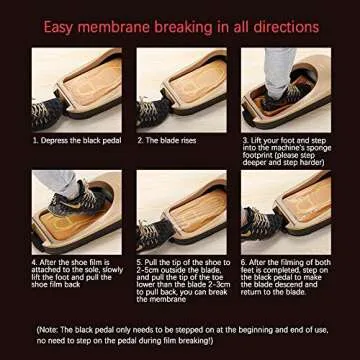 Easy membrane breaking in all directions

1. Depress the black pedal

2. The blade rises

3. Lift your foot and step into the machine's sponge footprint (please step deeper and step harder)

4. After the shoe film is attached to the sole, slowly lift the foot and pull the shoe film back

5. Pull the tip of the shoe to 2-5cm outside the blade, and pull the tip of the toe lower than the blade 2-3cm to pull back, you can break the membrane

6. After the filming of both feet is completed, step on the black pedal to make the blade descend and return to the blade.

(Note: The black pedal only needs to be stepped on at the beginning and end of use, no need to step on the pedal during film breaking!)