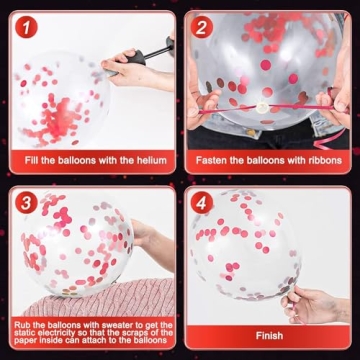 1
Fill the balloons with the helium

2
Fasten the balloons with ribbons

3
Rub the balloons with sweater to get the static electricity so that the scraps of the paper inside can attach to the balloons

4
Finish