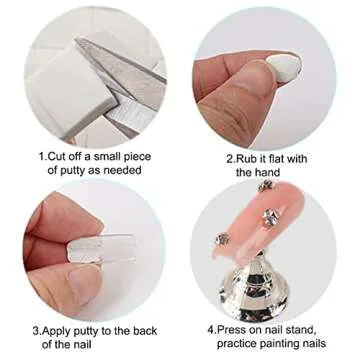 1.Cut off a small piece of putty as needed

2.Rub it flat with the hand

3.Apply putty to the back of the nail

4.Press on nail stand, practice painting nails