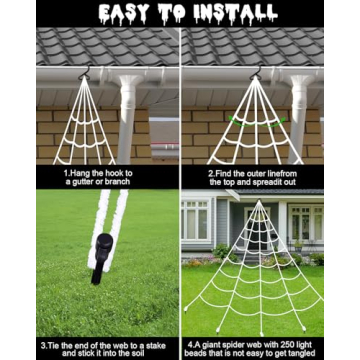 EASY TO INSTALL

1.Hang the hook to a gutter or branch

2.Find the outer linefrom the top and spreadit out

3.Tie the end of the web to a stake and stick it into the soil

4.A giant spider web with 250 light beads that is not easy to get tangled