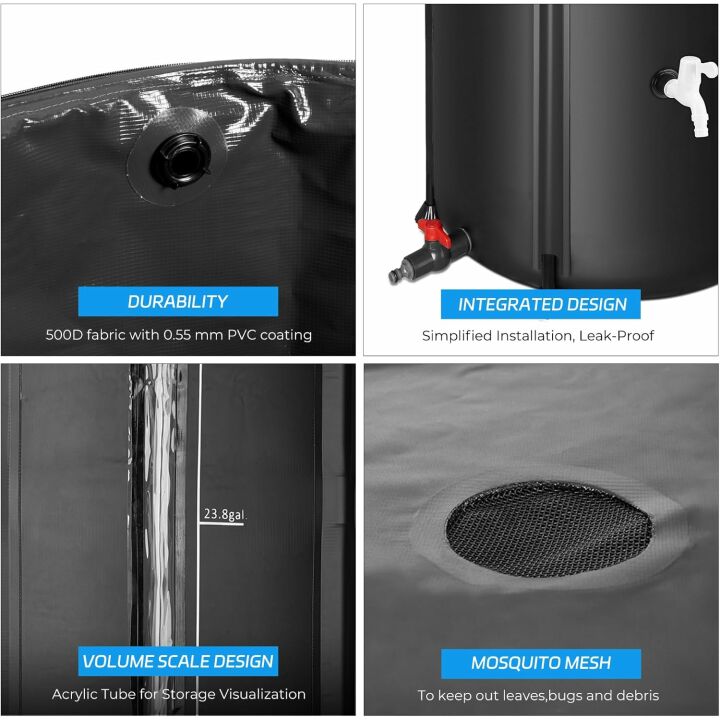 DURABILITY

500D fabric with 0.55 mm PVC coating

INTEGRATED DESIGN

Simplified Installation, Leak-Proof

23.8gal.

VOLUME SCALE DESIGN

Acrylic Tube for Storage Visualization

MOSQUITO MESH

To keep out leaves,bugs and debris