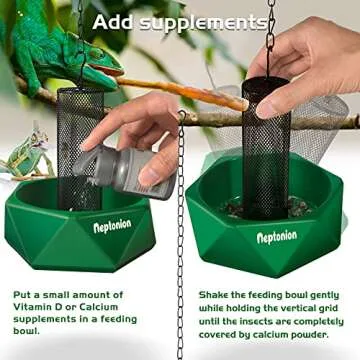 Add supplements

Neptonion

Neptonion

Put a small amount of Vitamin D or Calcium supplements in a feeding bowl.

Shake the feeding bowl gently while holding the vertical grid until the insects are completely covered by calcium powder.