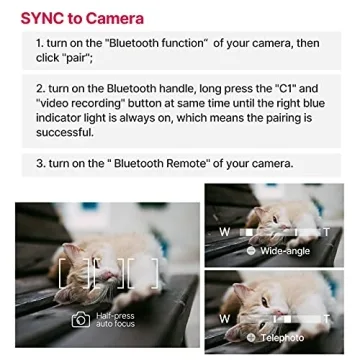 SYNC to Camera

1. turn on the "Bluetooth function" of your camera, then click "pair";

2. turn on the Bluetooth handle, long press the "C1" and "video recording" button at same time until the right blue indicator light is always on, which means the pairing is successful.

3. turn on the " Bluetooth Remote" of your camera.

Half-press auto focus

W T
Wide-angle

W T
Telephoto