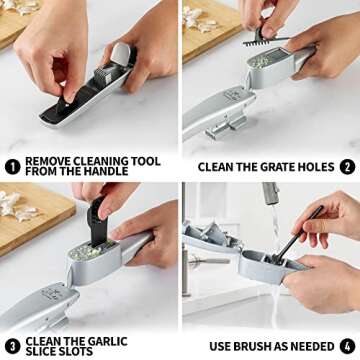 1 REMOVE CLEANING TOOL FROM THE HANDLE

CLEAN THE GRATE HOLES 2

3 CLEAN THE GARLIC SLICE SLOTS

USE BRUSH AS NEEDED 4