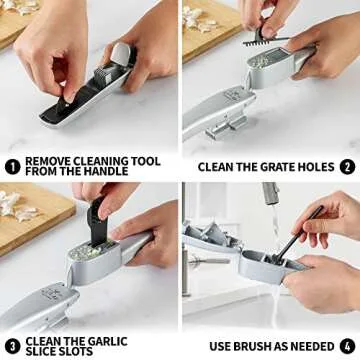 1 REMOVE CLEANING TOOL FROM THE HANDLE

CLEAN THE GRATE HOLES 2

3 CLEAN THE GARLIC SLICE SLOTS

USE BRUSH AS NEEDED 4