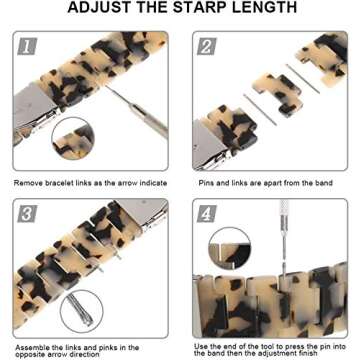 ADJUST THE STARP LENGTH

1

Remove bracelet links as the arrow indicate

2

Pins and links are apart from the band

3

Assemble the links and pinks in the opposite arrow direction

4

Use the end of the tool to press the pin into the band then the adjustment finish