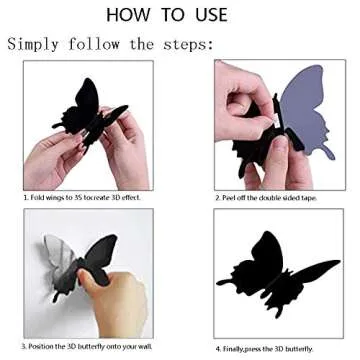 HOW TO USE

Simply follow the steps:

1. Fold wings to 35 tocreate 3D effect.

2. Peel off the double sided tape.

3. Position the 3D butterfly onto your wall.

4. Finally,press the 3D butterfly.