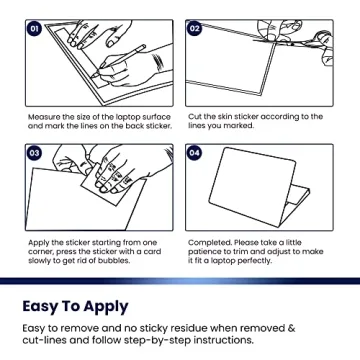 01

Measure the size of the laptop surface and mark the lines on the back sticker.

02

Cut the skin sticker according to the lines you marked.

03

Apply the sticker starting from one corner, press the sticker with a card slowly to get rid of bubbles.

04

Completed. Please take a little patience to trim and adjust to make it fit a laptop perfectly.

Easy To Apply

Easy to remove and no sticky residue when removed & cut-lines and follow step-by-step instructions.