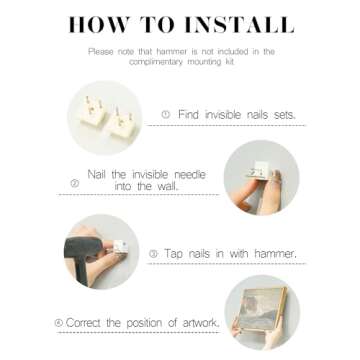 HOW TO INSTALL

Please note that hammer is not included in the complimentary mounting kit

① Find invisible nails sets.

② Nail the invisible needle into the wall.

③ Tap nails in with hammer.

④ Correct the position of artwork.