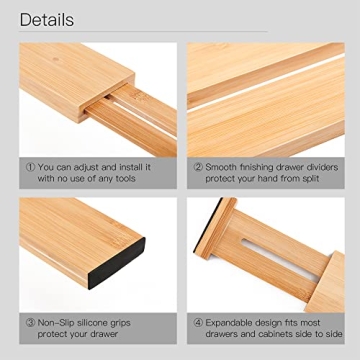 Details

① You can adjust and install it with no use of any tools

② Smooth finishing drawer dividers protect your hand from split

③ Non-Slip silicone grips protect your drawer

④ Expandable design fits most drawers and cabinets side to side