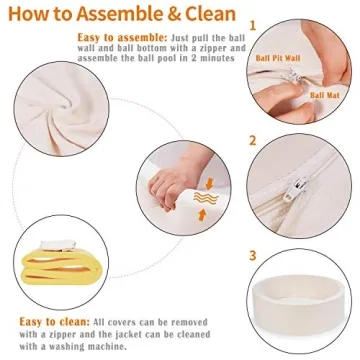 How to Assemble & Clean

Easy to assemble: Just pull the ball wall and ball bottom with a zipper and assemble the ball pool in 2 minutes

1

Ball Pit Wall

Ball Mat

2

3

Easy to clean: All covers can be removed with a zipper and the jacket can be cleaned with a washing machine.