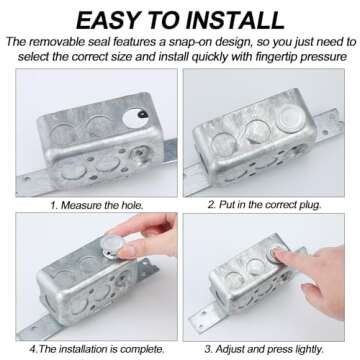 EASY TO INSTALL

The removable seal features a snap-on design, so you just need to select the correct size and install quickly with fingertip pressure

1. Measure the hole.

2. Put in the correct plug.

4.The installation is complete.

3. Adjust and press lightly.