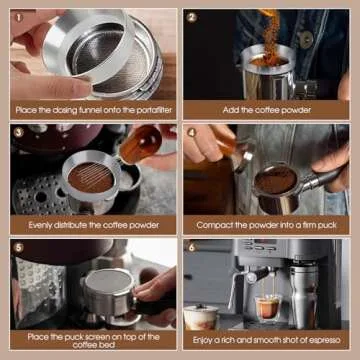 1
Place the dosing funnel onto the portafilter

2
Add the coffee powder

3
Evenly distribute the coffee powder

4
Compact the powder into a firm puck

5
Place the puck screen on top of the coffee bed

6
Enjoy a rich and smooth shot of espresso