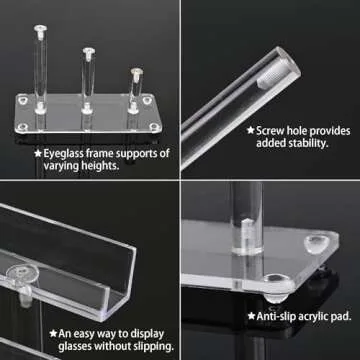 ★Eyeglass frame supports of varying heights.

★Screw hole provides added stability.

★An easy way to display glasses without slipping.

★Anti-slip acrylic pad.