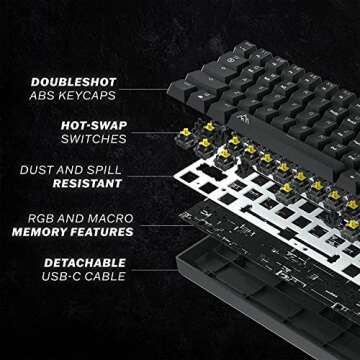 DOUBLESHOT
ABS KEYCAPS

HOT-SWAP
SWITCHES

DUST AND SPILL
RESISTANT

RGB AND MACRO
MEMORY FEATURES

DETACHABLE
USB-C CABLE