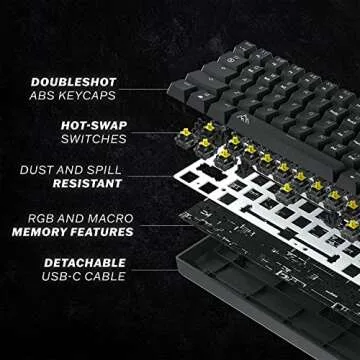 DOUBLESHOT
ABS KEYCAPS

HOT-SWAP
SWITCHES

DUST AND SPILL
RESISTANT

RGB AND MACRO
MEMORY FEATURES

DETACHABLE
USB-C CABLE